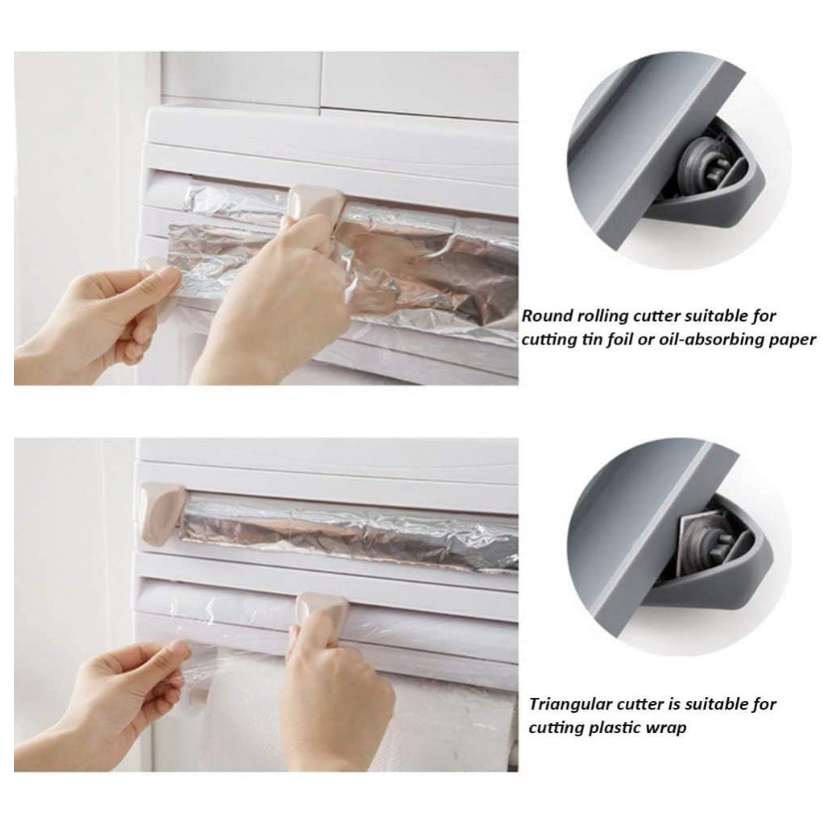 Round rolling cutter suitable for cutting tin foil or oil-absorbing paper

Triangular cutter is suitable for cutting plastic wrap